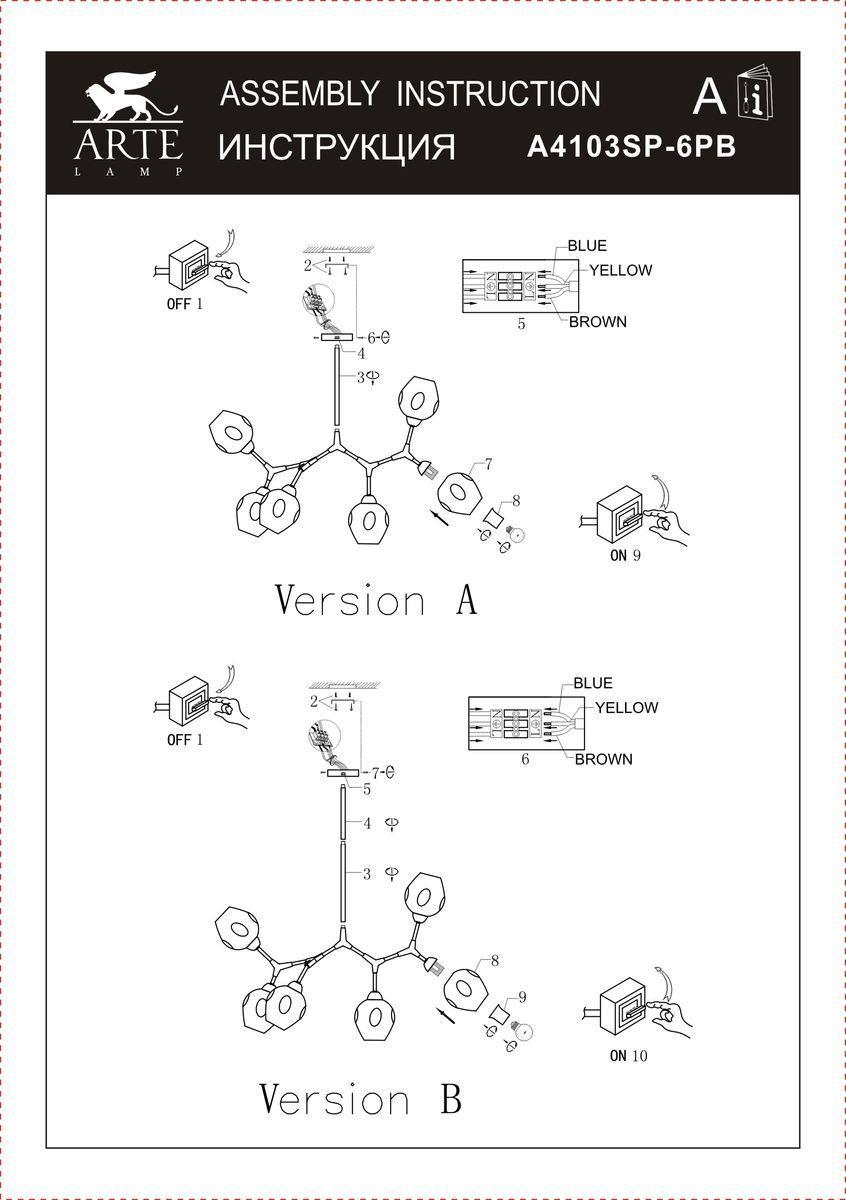 ARTE
LAMP

ASSEMBLY INSTRUCTION
ИНСТРУКЦИЯ

A
A4103SP-6PB

OFF 1

2

6

4

3

BLUE
YELLOW
BROWN

5

7

8

ON 9

Version A

OFF 1

2

7

5

4

3

BLUE
YELLOW
BROWN

6

8

9

ON 10

Version B