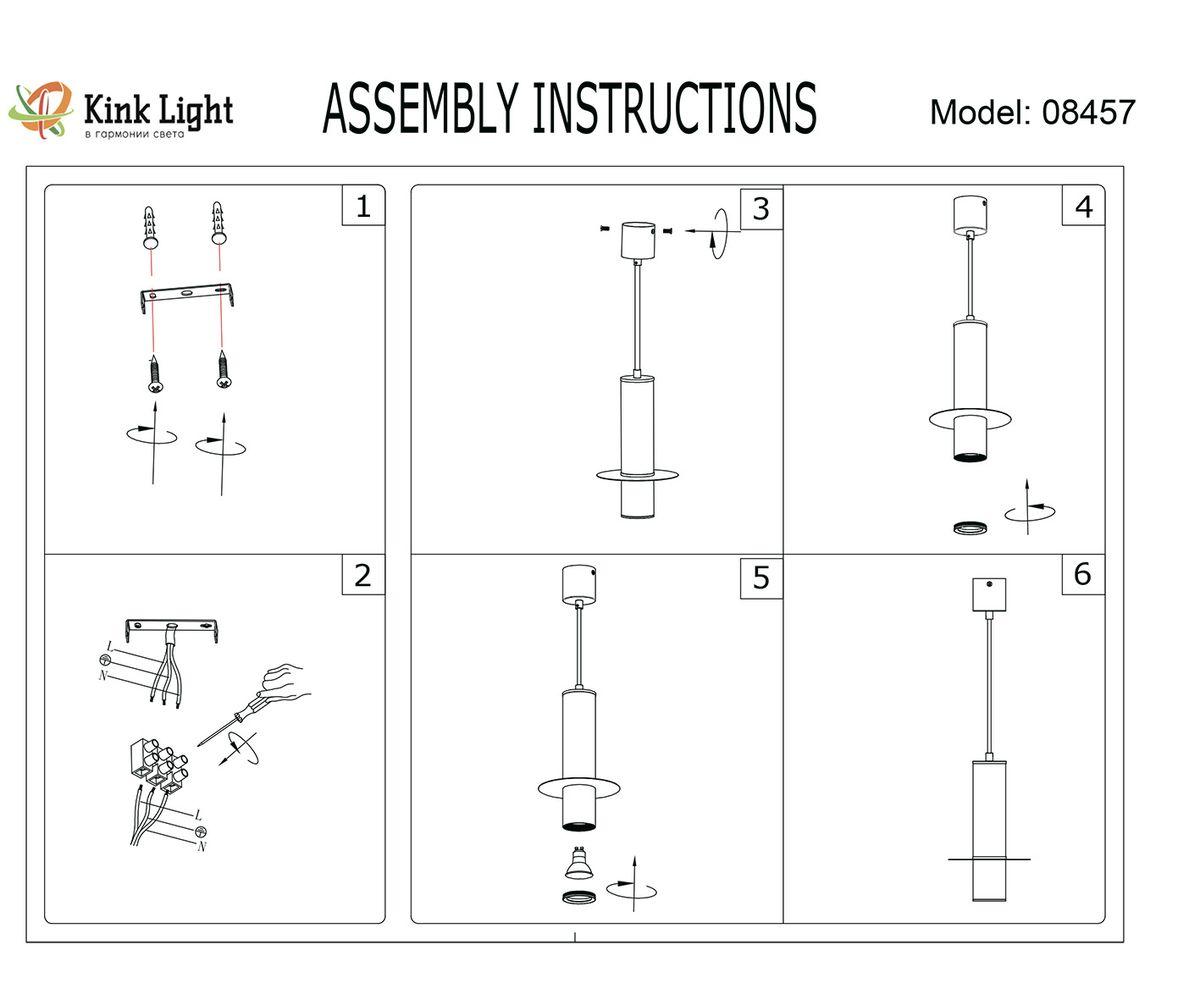 Kink Light
в гармонии света

ASSEMBLY INSTRUCTIONS

Model: 08457

1

3

4

2

L

N

L

N

5

6