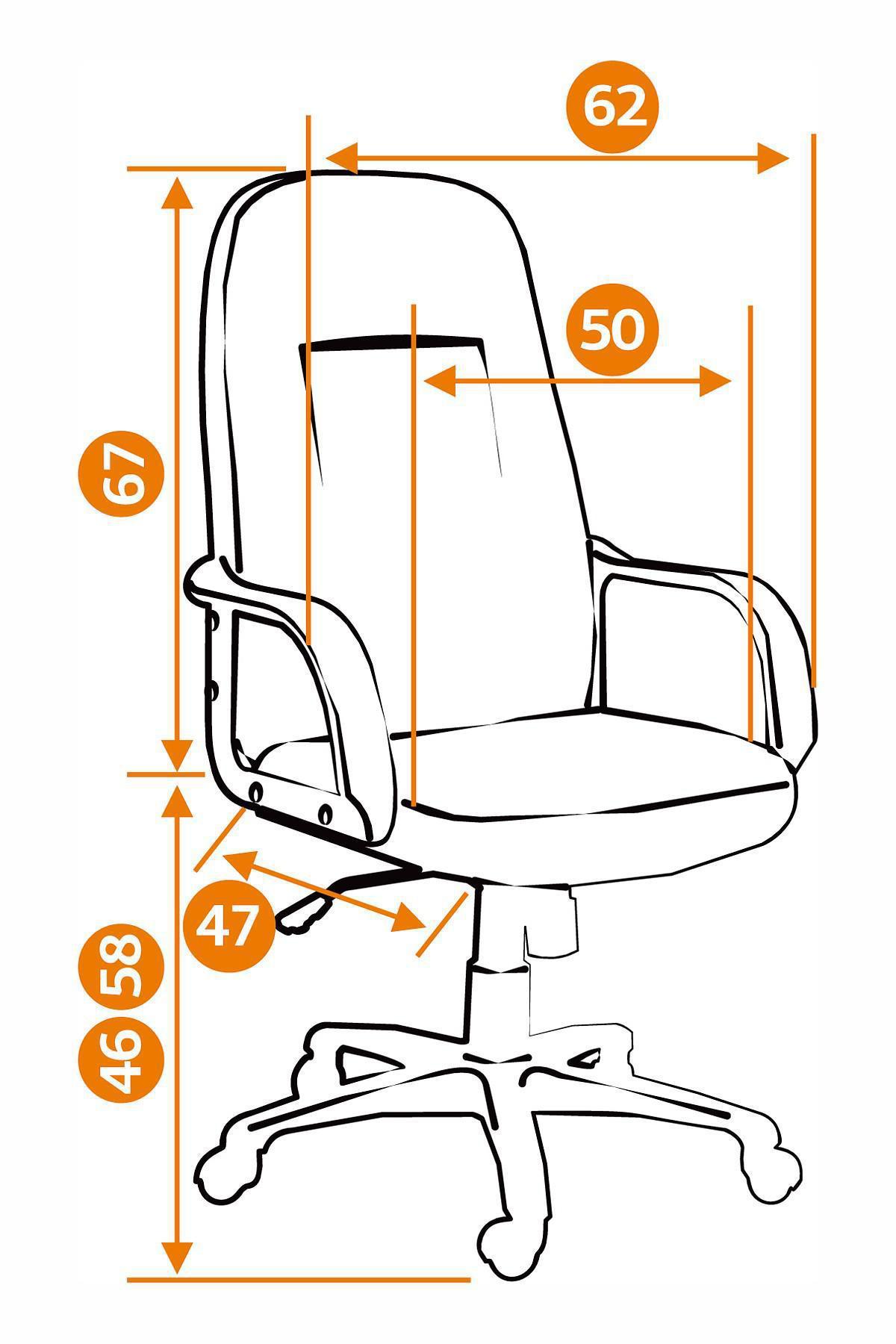 62

50

67

47

58

46